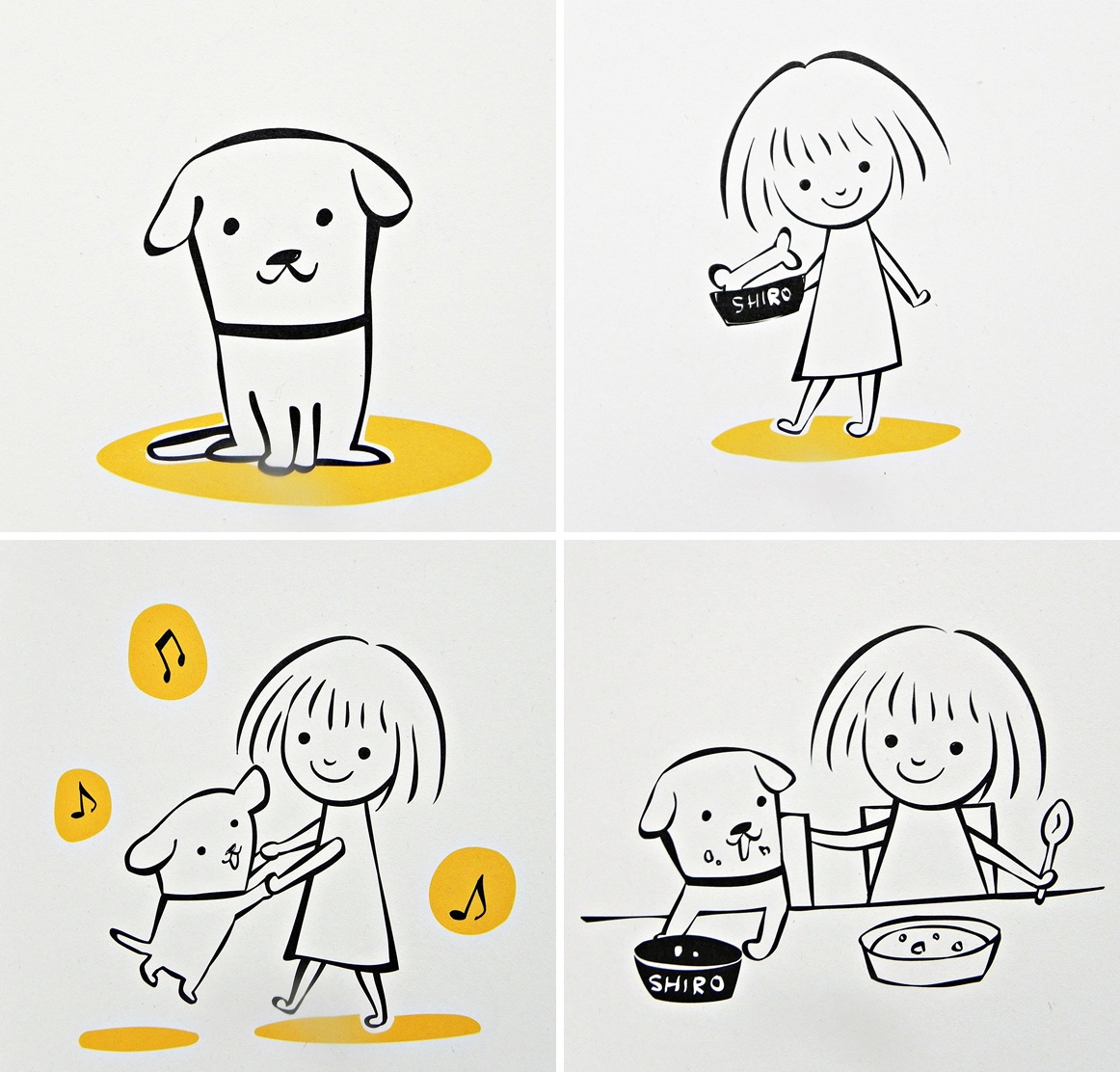 SHIRO

SHIRO